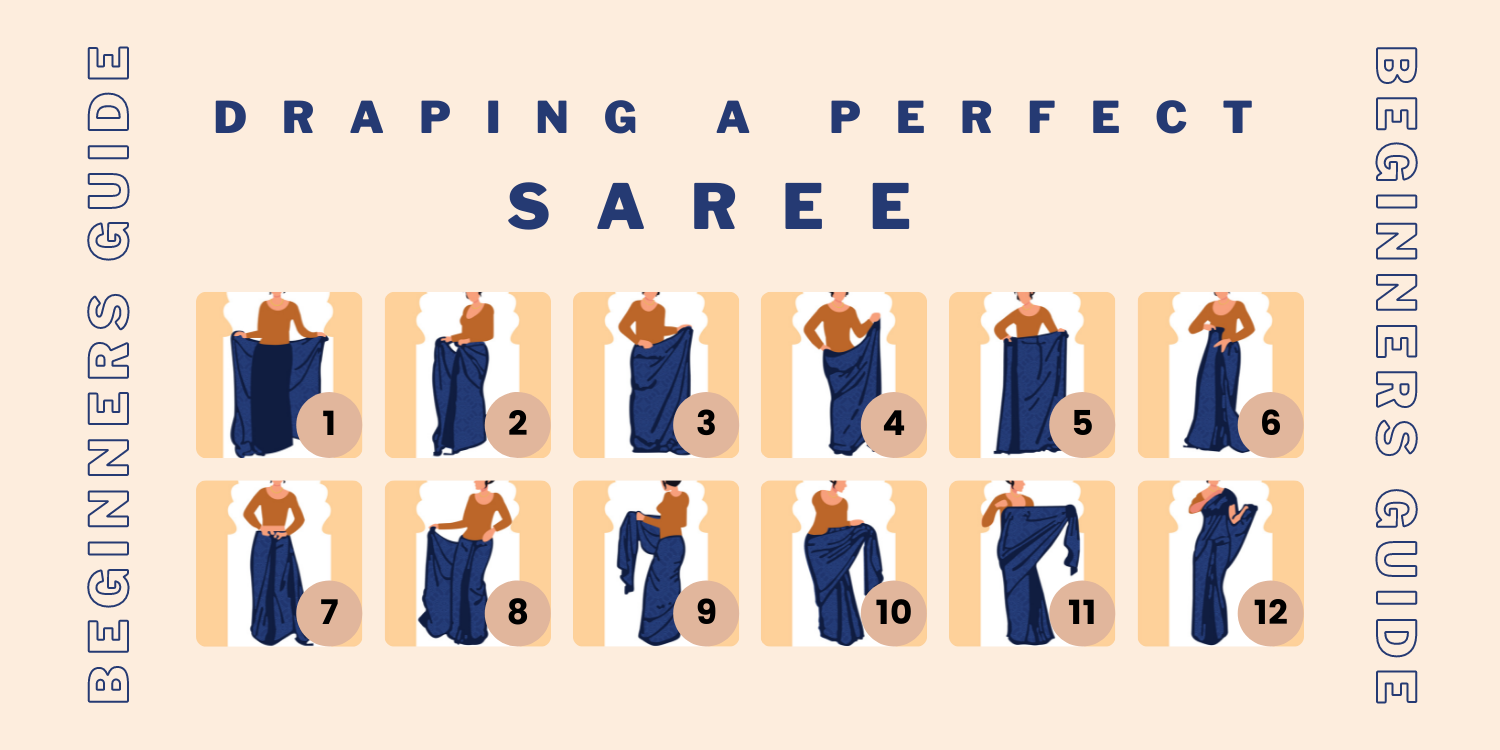 BEGINNERS GUIDE

DRAPING A PERFECT SAREE

1
2
3
4
5
6
7
8
9
10
11
12

BEGINNERS GUIDE