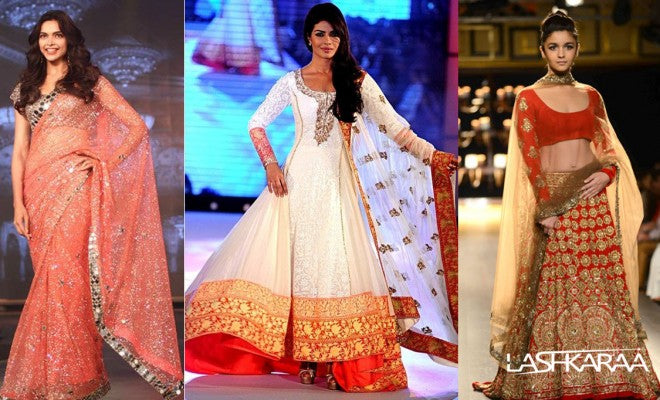 LASHKARAA